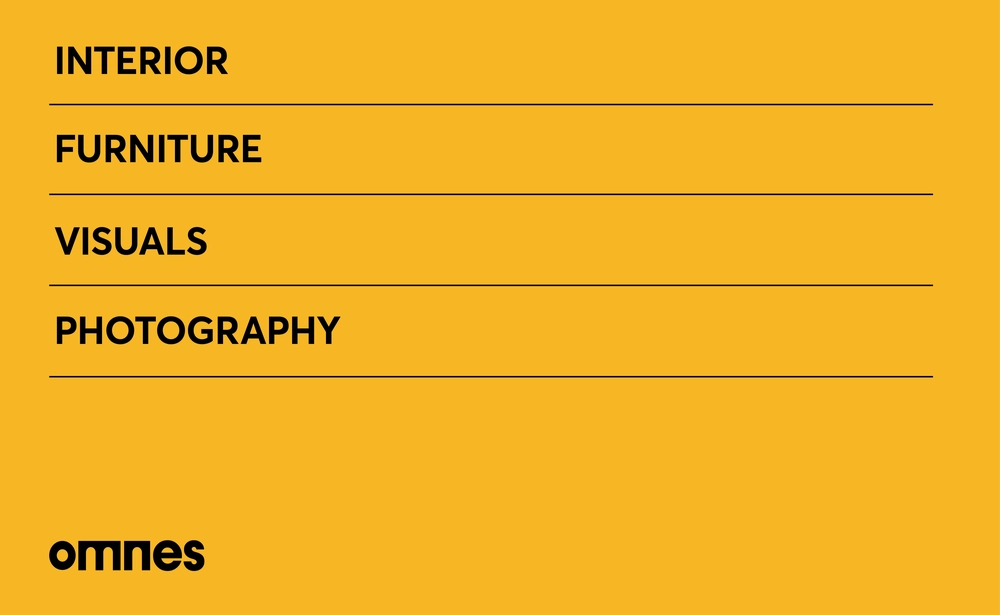 INTERIOR

FURNITURE

VISUALS

PHOTOGRAPHY

omnes